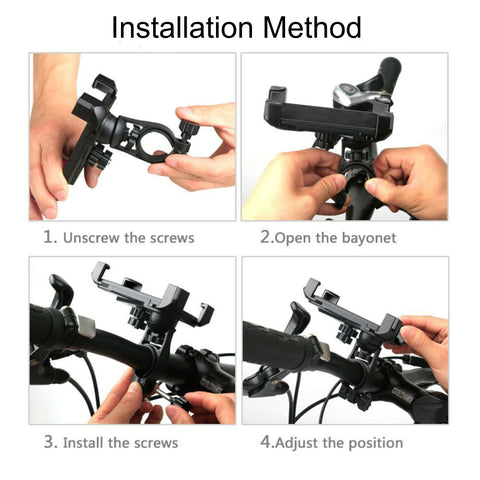 Installation Method

1. Unscrew the screws

2.Open the bayonet

3. Install the screws

4.Adjust the position